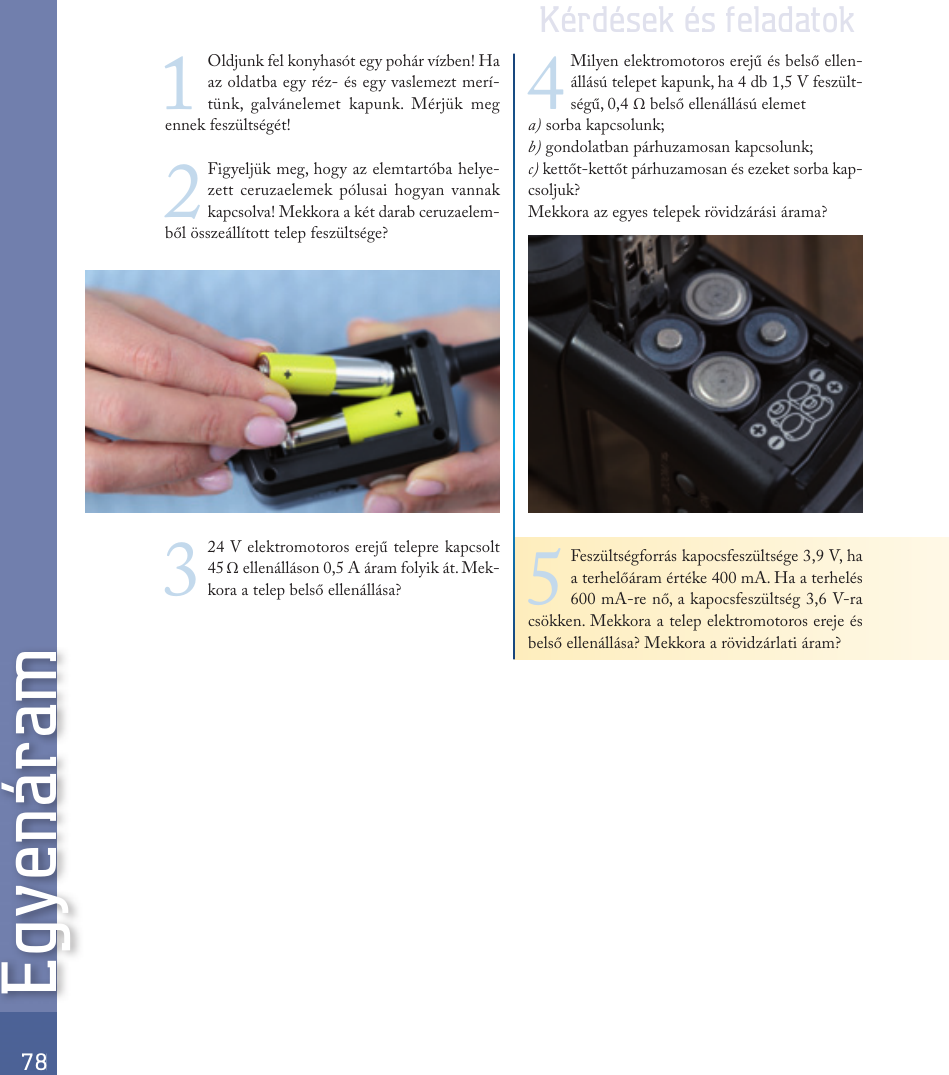 Kérdések és feladatok

1 Oldjunk fel konyhasót egy pohár vízben! Ha az oldatba egy réz- és egy vaslemezt merítünk, galvánelemet kapunk. Mérjük meg ennek feszültségét!

2 Figyeljük meg, hogy az elemtartóba helyezett ceruzaelemek pólusai hogyan vannak kapcsolva! Mekkora a két darab ceruzaelemből összeállított telep feszültsége?

3 24 V elektromotoros erejű telepre kapcsolt 45 Ω ellenálláson 0,5 A áram folyik át. Mekkora a telep belső ellenállása?

4 Milyen elektromotoros erejű és belső ellenállású telepet kapunk, ha 4 db 1,5 V feszültségű, 0,4 Ω belső ellenállású elemet
a) sorba kapcsolunk;
b) gondolatban párhuzamosan kapcsolunk;
c) kettőt-kettőt párhuzamosan és ezeket sorba kapcsoljuk?
Mekkora az egyes telepek rövidzárási árama?

5 Feszültségforrás kapocsfeszültsége 3,9 V, ha a terhelőáram értéke 400 mA. Ha a terhelés 600 mA-re nő, a kapocsfeszültség 3,6 V-ra csökken. Mekkora a telep elektromotoros ereje és belső ellenállása? Mekkora a rövidzárlati áram?

Egyenáram

78